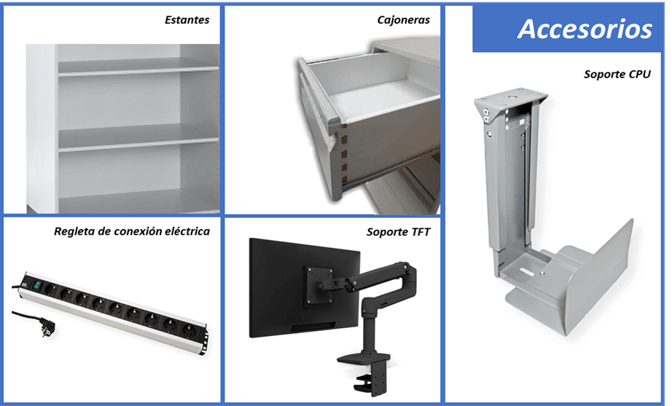 Estantes

Cajoneras

Accesorios

Soporte CPU

Regleta de conexión eléctrica

Soporte TFT